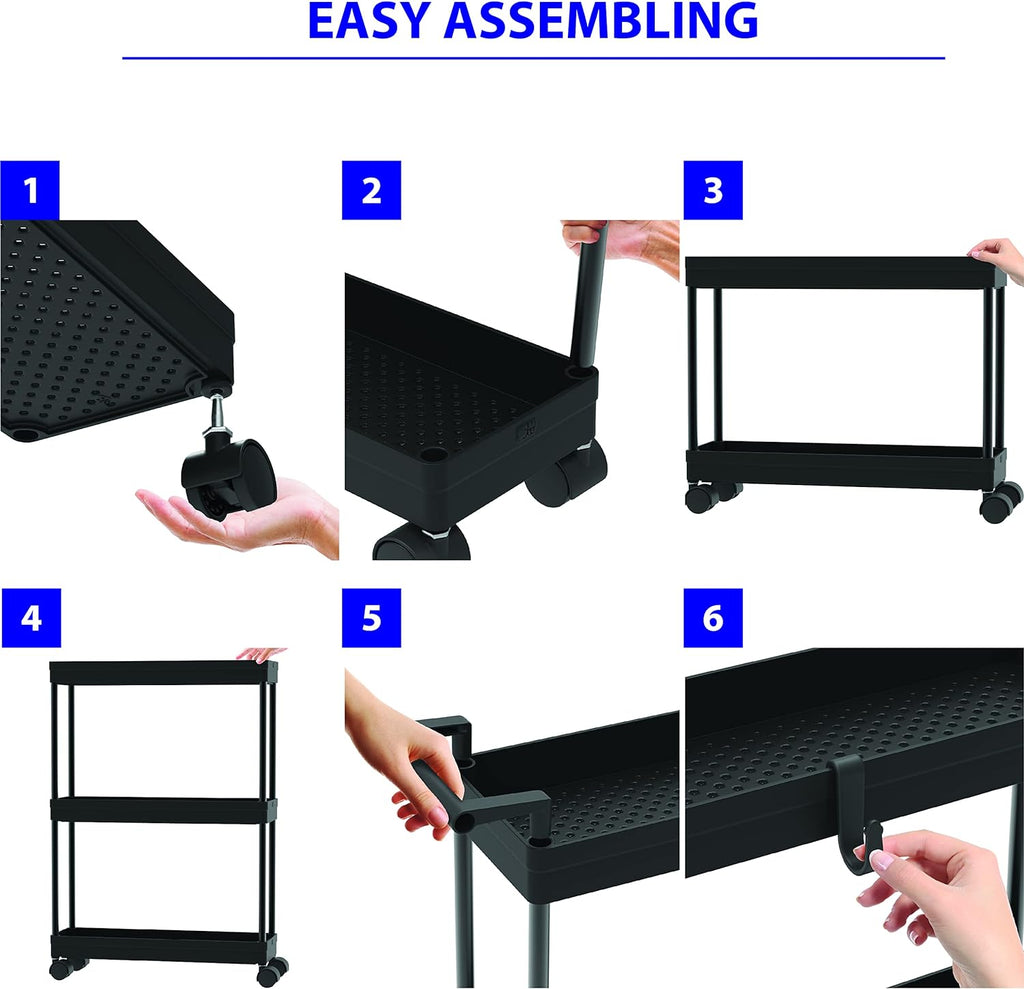 EASY ASSEMBLING

1

2

3

4

5

6