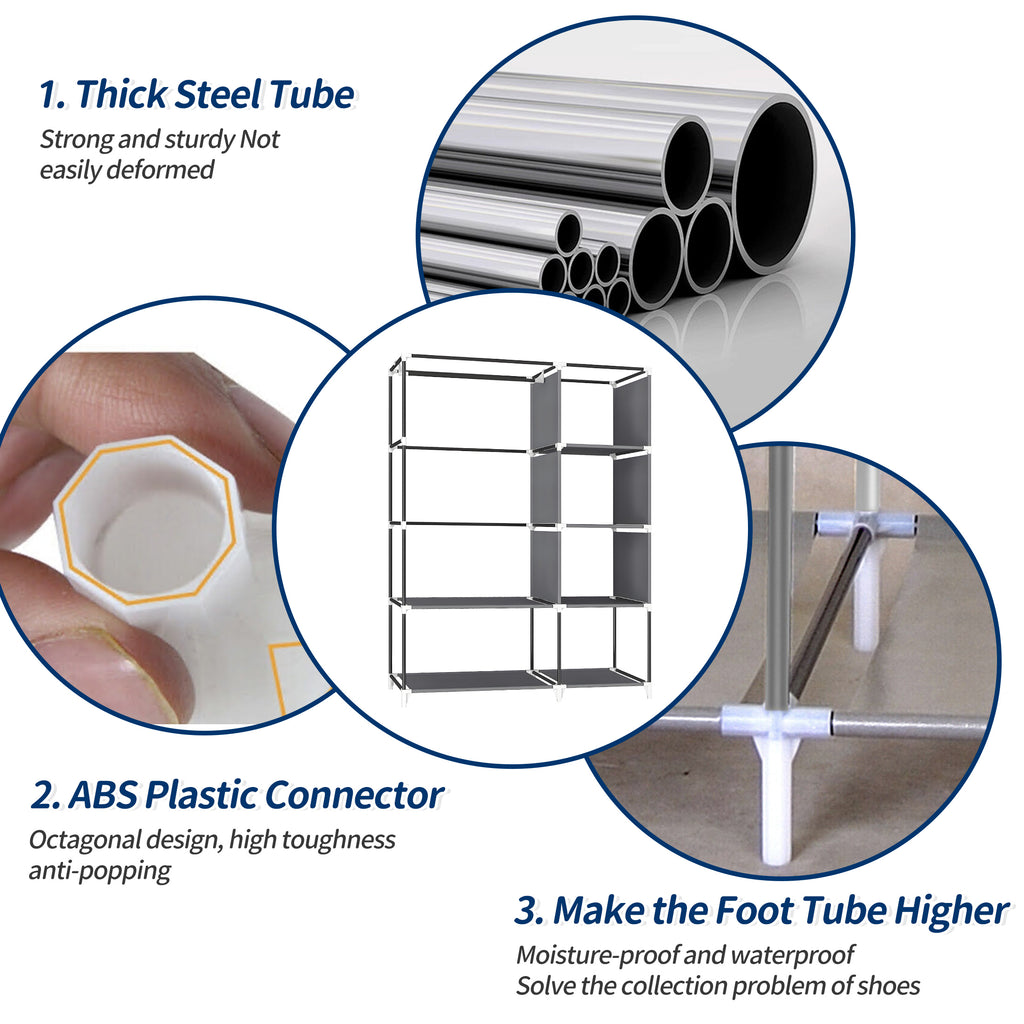 1. Thick Steel Tube

Strong and sturdy Not easily deformed

2. ABS Plastic Connector

Octagonal design, high toughness anti-popping

3. Make the Foot Tube Higher

Moisture-proof and waterproof
Solve the collection problem of shoes