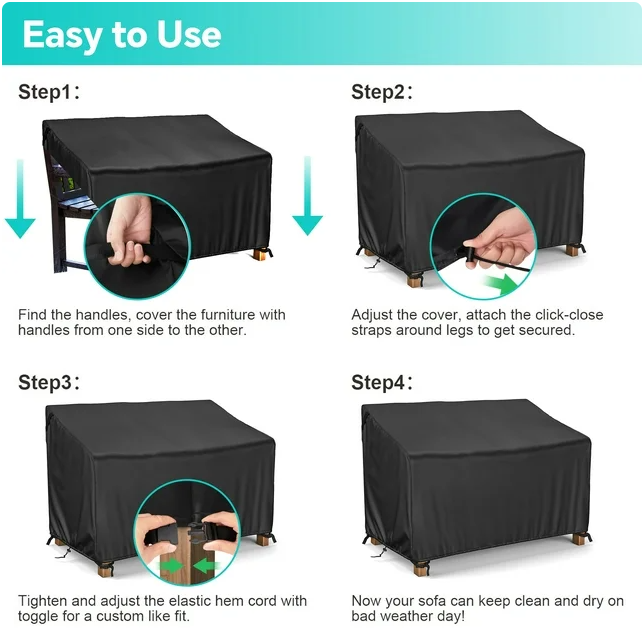 Easy to Use

Step1：

Find the handles, cover the furniture with handles from one side to the other.

Step2：

Adjust the cover, attach the click-close straps around legs to get secured.

Step3：

Tighten and adjust the elastic hem cord with toggle for a custom like fit.

Step4：

Now your sofa can keep clean and dry on bad weather day!