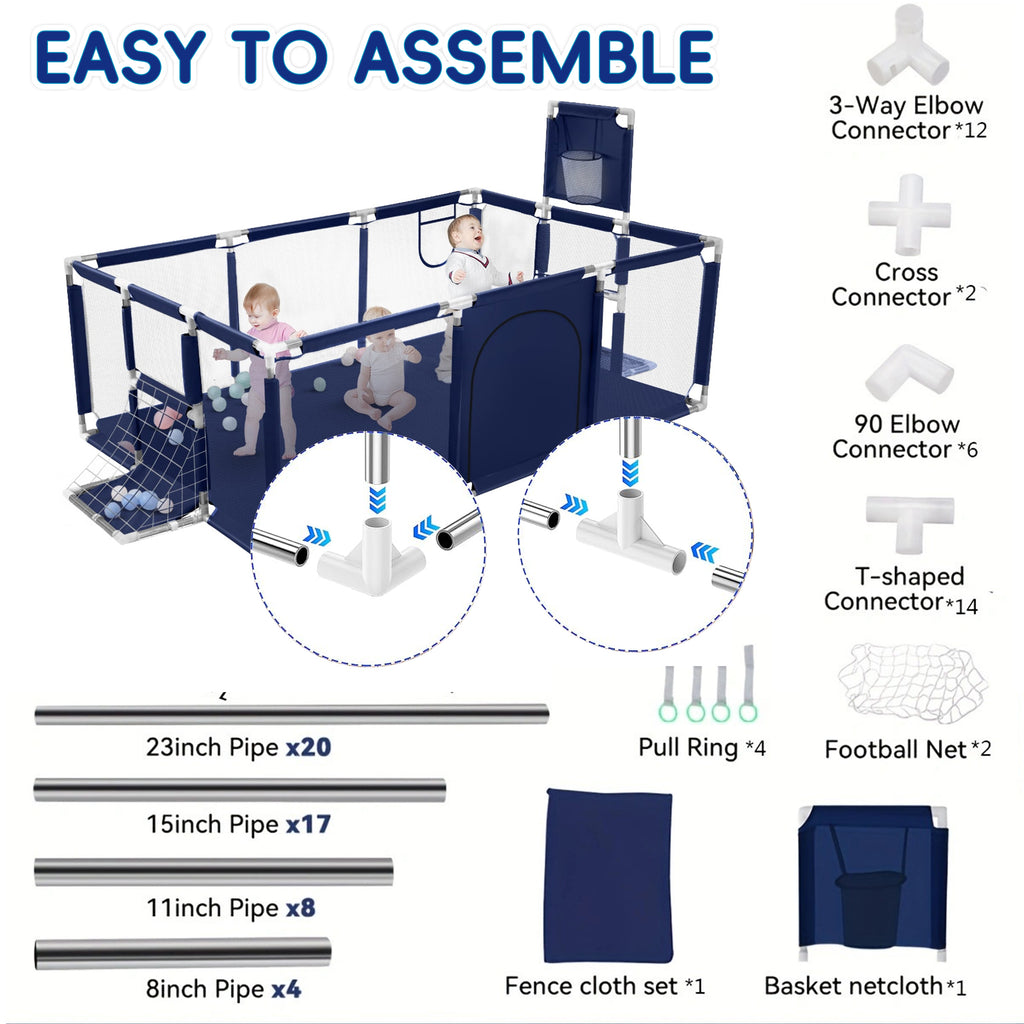 EASY TO ASSEMBLE

3-Way Elbow Connector *12

Cross Connector *2

90 Elbow Connector *6

T-shaped Connector *14

23inch Pipe x20

15inch Pipe x17

11inch Pipe x8

8inch Pipe x4

Pull Ring *4

Football Net *2

Fence cloth set *1

Basket netcloth *1