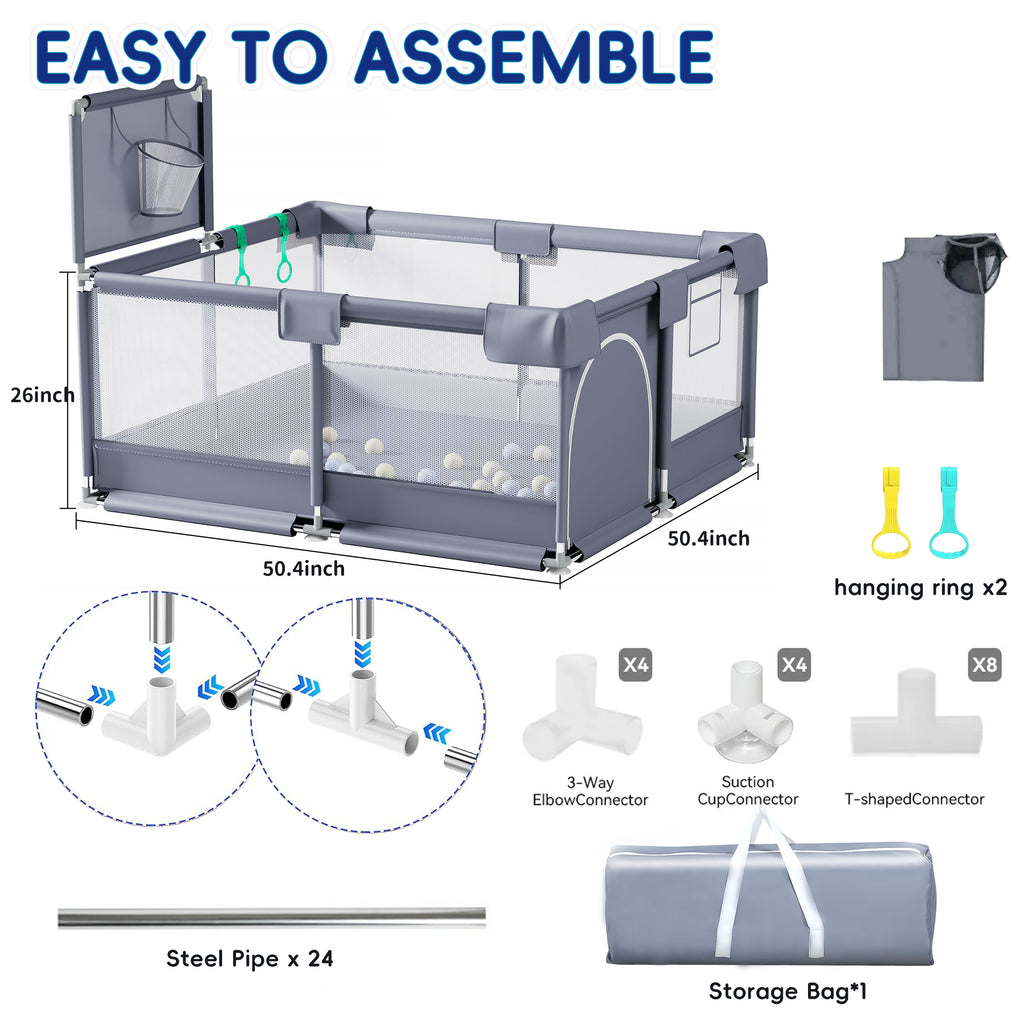 EASY TO ASSEMBLE

26inch

50.4inch

50.4inch

hanging ring x2

X4

X4

X8

3-Way ElbowConnector

Suction CupConnector

T-shapedConnector

Steel Pipe x 24

Storage Bag*1