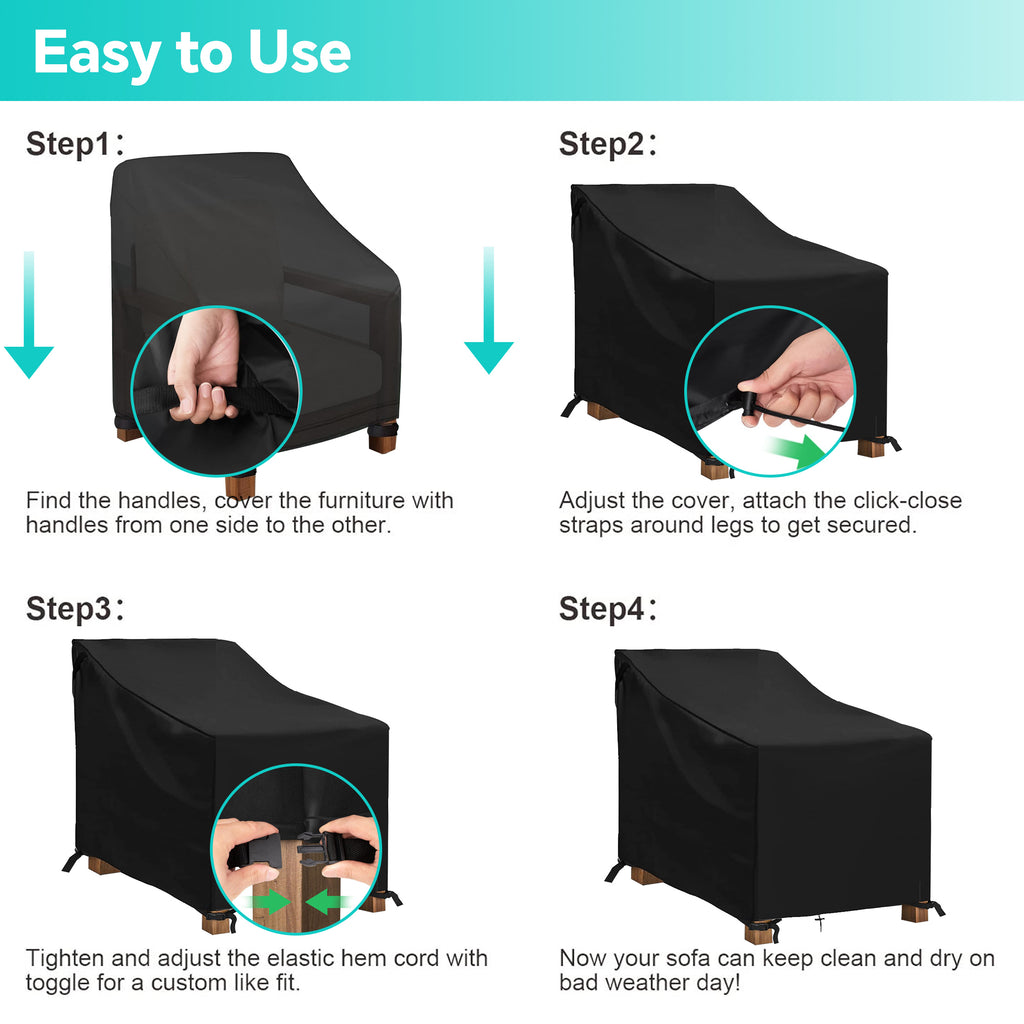 Easy to Use

Step1:

Find the handles, cover the furniture with handles from one side to the other.

Step2:

Adjust the cover, attach the click-close straps around legs to get secured.

Step3:

Tighten and adjust the elastic hem cord with toggle for a custom like fit.

Step4:

Now your sofa can keep clean and dry on bad weather day!