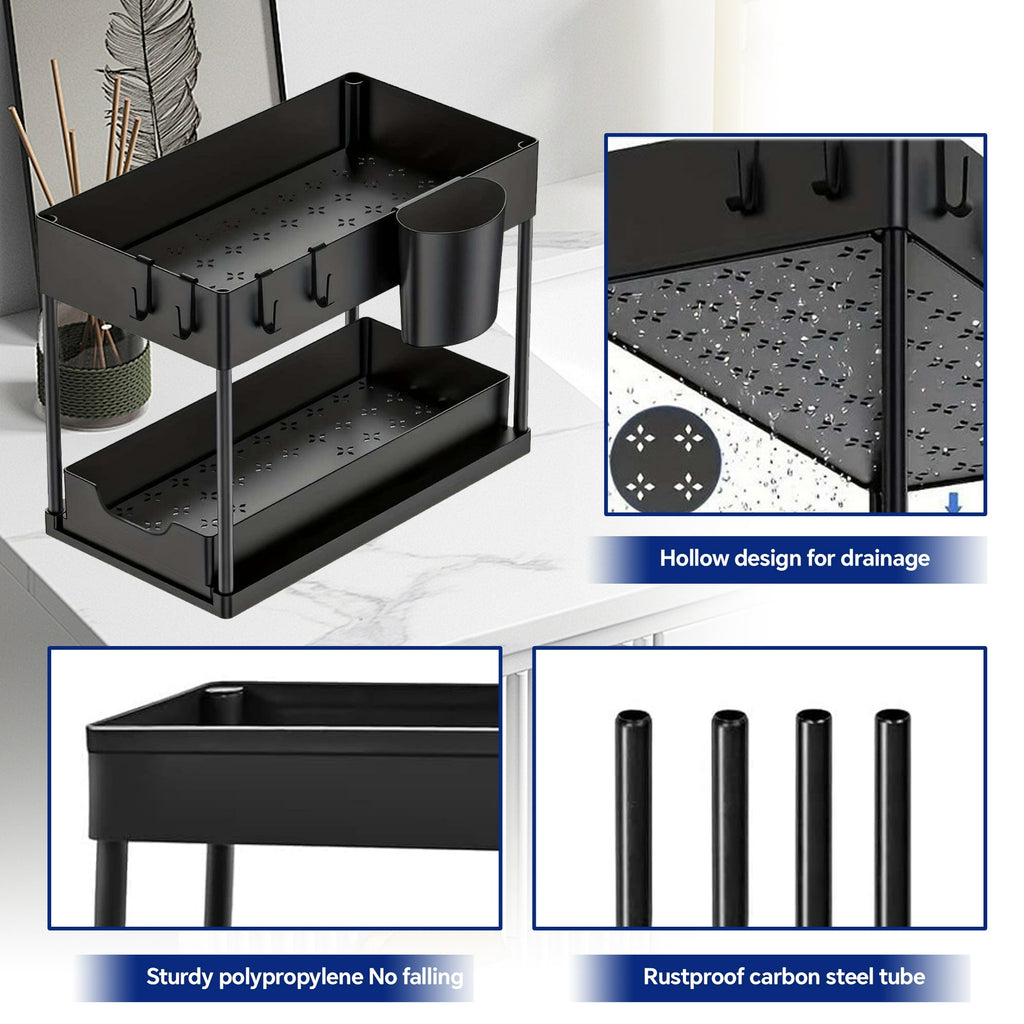 Hollow design for drainage

Sturdy polypropylene No falling

Rustproof carbon steel tube