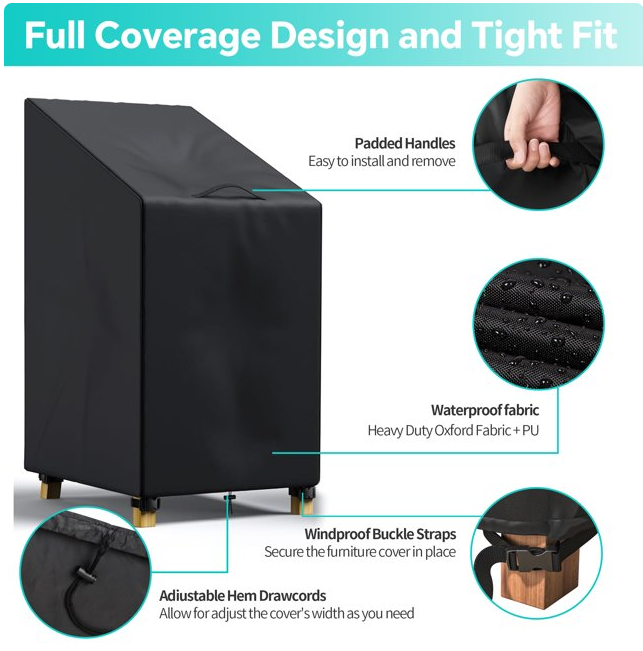 Full Coverage Design and Tight Fit

Padded Handles
Easy to install and remove

Waterproof fabric
Heavy Duty Oxford Fabric + PU

Windproof Buckle Straps
Secure the furniture cover in place

Adiustable Hem Drawcords
Allow for adjust the cover's width as you need